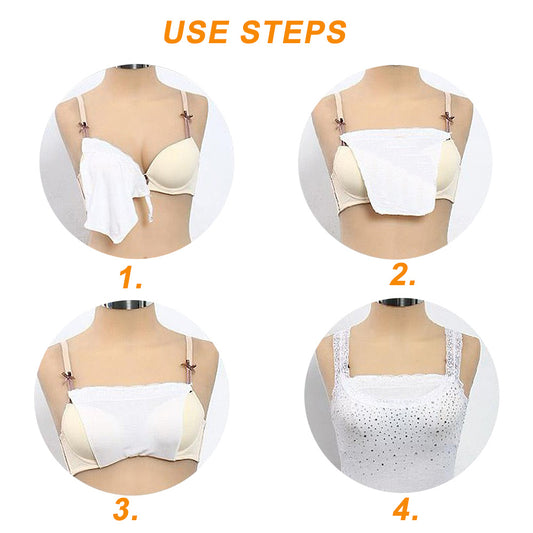 USE STEPS

1.

2.

3.

4.