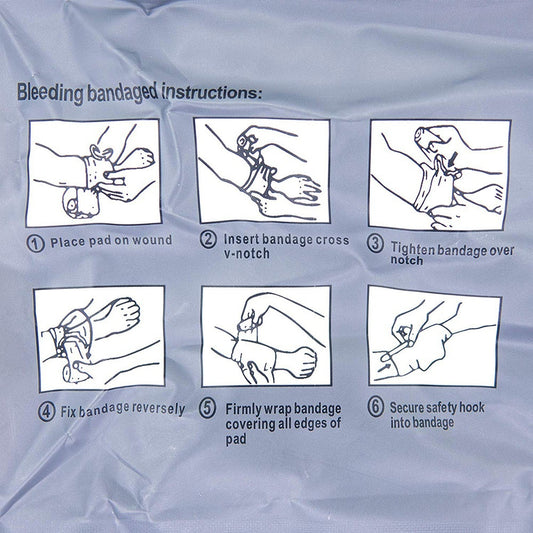 Bleeding bandaged instructions:

① Place pad on wound

② Insert bandage cross v-notch

③ Tighten bandage over notch

④ Fix bandage reversely

⑤ Firmly wrap bandage covering all edges of pad

⑥ Secure safety hook into bandage